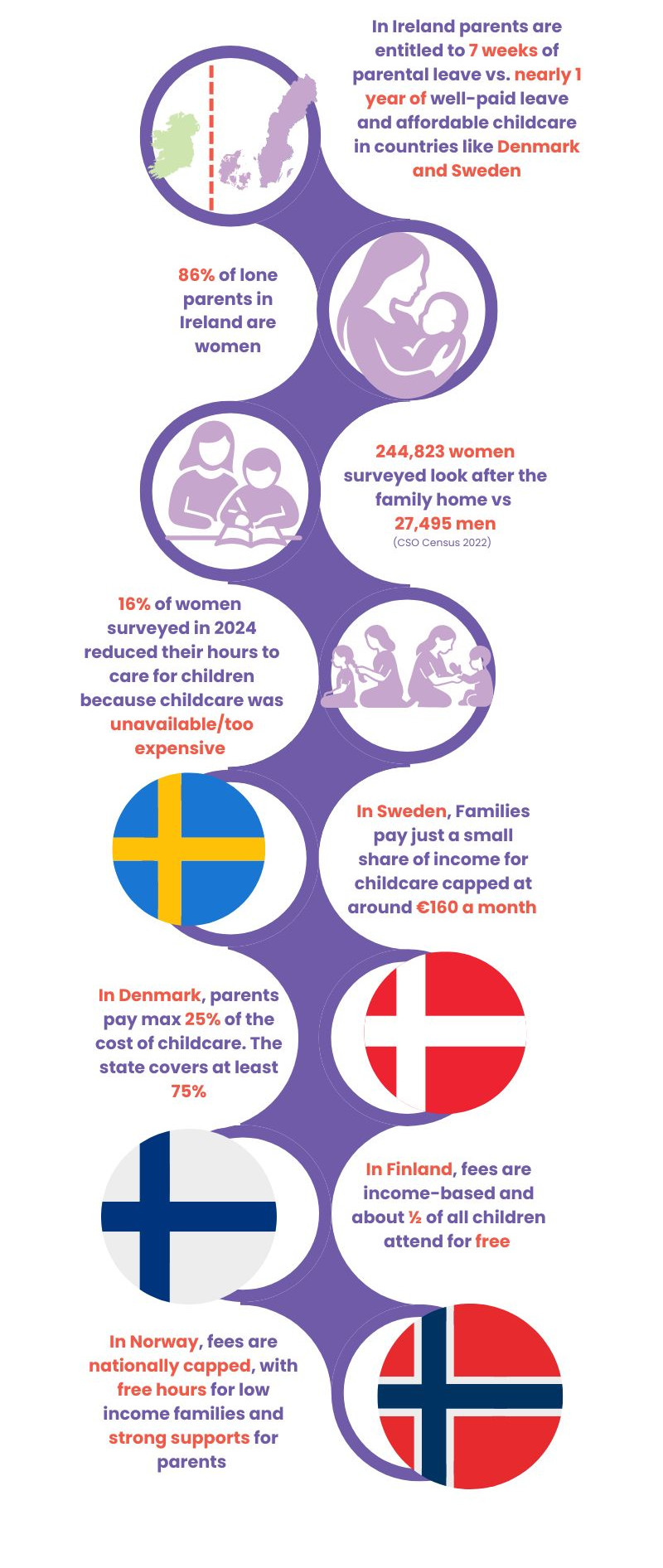 In Ireland parents are entitled to 7 weeks of parental leave vs. nearly 1 year of well-paid leave and affordable childcare in countries like Denmark and Sweden

86% of lone parents in Ireland are women

244,823 women surveyed look after the family home vs 27,495 men
(CSO Census 2022)

16% of women surveyed in 2024 reduced their hours to care for children because childcare was unavailable/too expensive

In Sweden, Families pay just a small share of income for childcare capped at around €160 a month

In Denmark, parents pay max 25% of the cost of childcare. The state covers at least 75%

In Finland, fees are income-based and about ½ of all children attend for free

In Norway, fees are nationally capped, with free hours for low income families and strong supports for parents